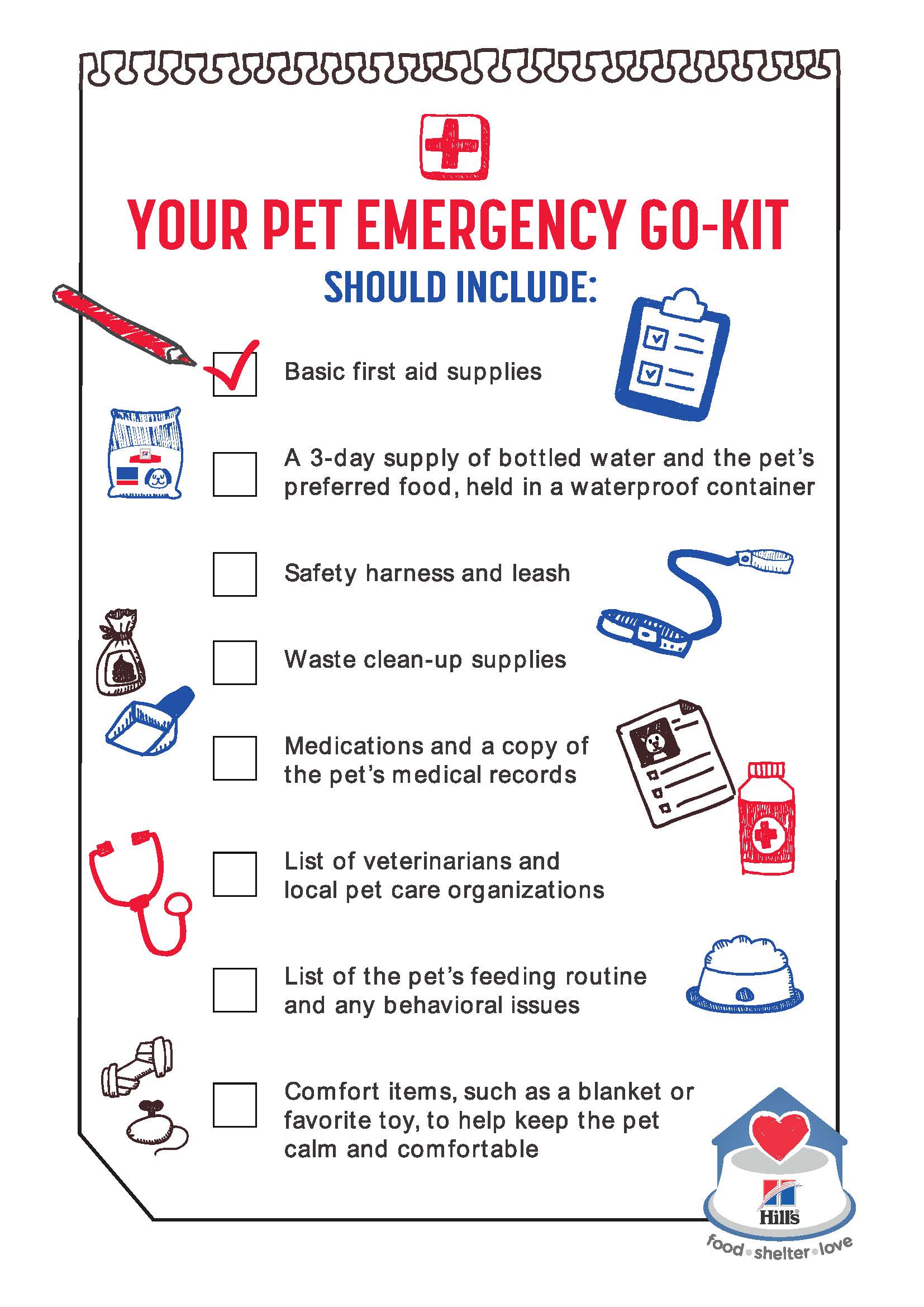 YOUR PET EMERGENCY GO-KIT

SHOULD INCLUDE:

Basic first aid supplies

A 3-day supply of bottled water and the pet's preferred food, held in a waterproof container

Safety harness and leash

Waste clean-up supplies

Medications and a copy of the pet's medical records

List of veterinarians and local pet care organizations

List of the pet's feeding routine and any behavioral issues

Comfort items, such as a blanket or favorite toy, to help keep the pet calm and comfortable

Hill's

food • shelter • love